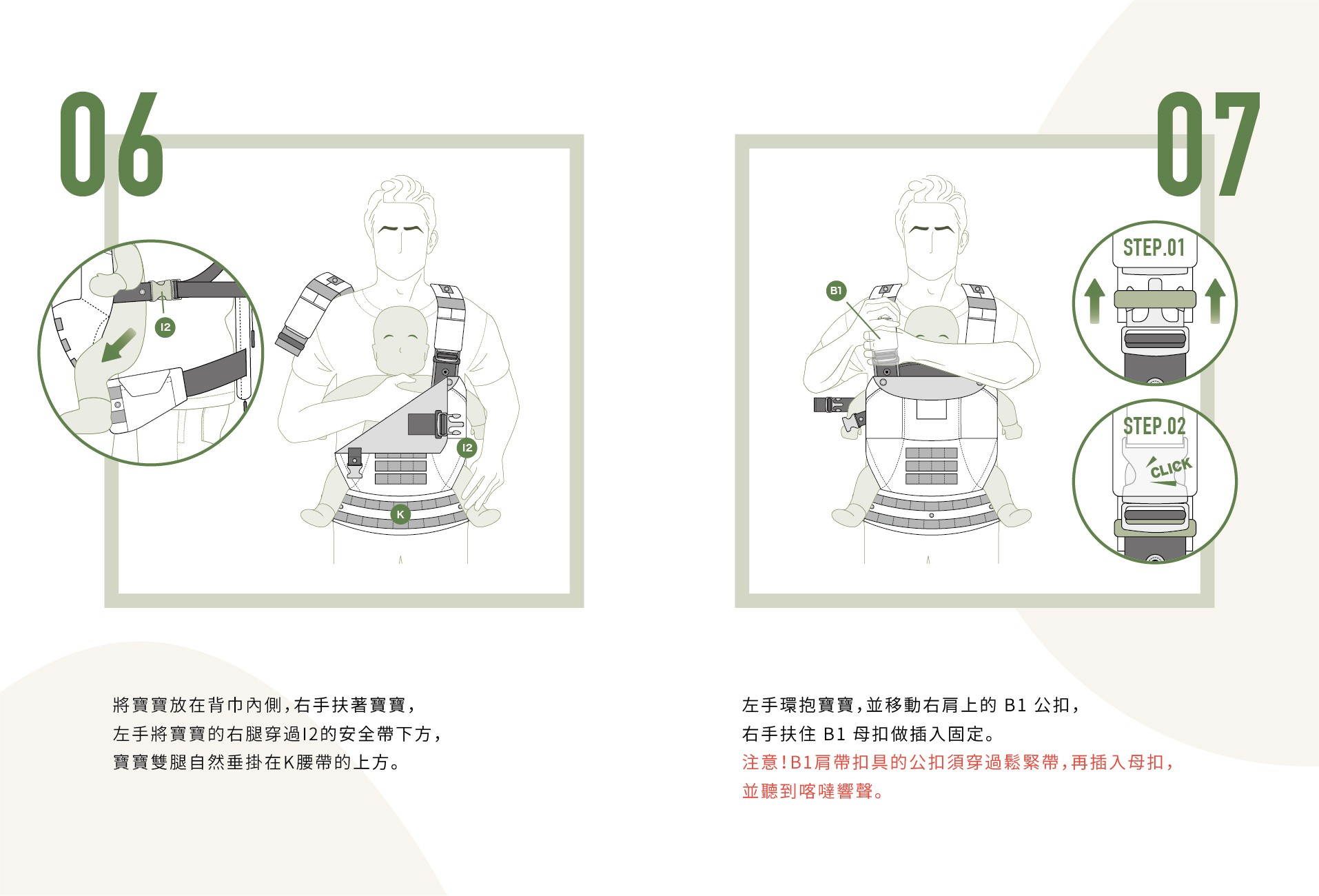 06

I2

I2

K

將寶寶放在背巾內側，右手扶著寶寶，
左手將寶寶的右腿穿過I2的安全帶下方，
寶寶雙腿自然垂掛在K腰帶的上方。

07

B1

STEP.01

STEP.02

CLICK

左手環抱寶寶，並移動右肩上的 B1 公扣，
右手扶住 B1 母扣做插入固定。
注意！B1肩帶扣具的公扣須穿過鬆緊帶，再插入母扣，
並聽到喀噠響聲。