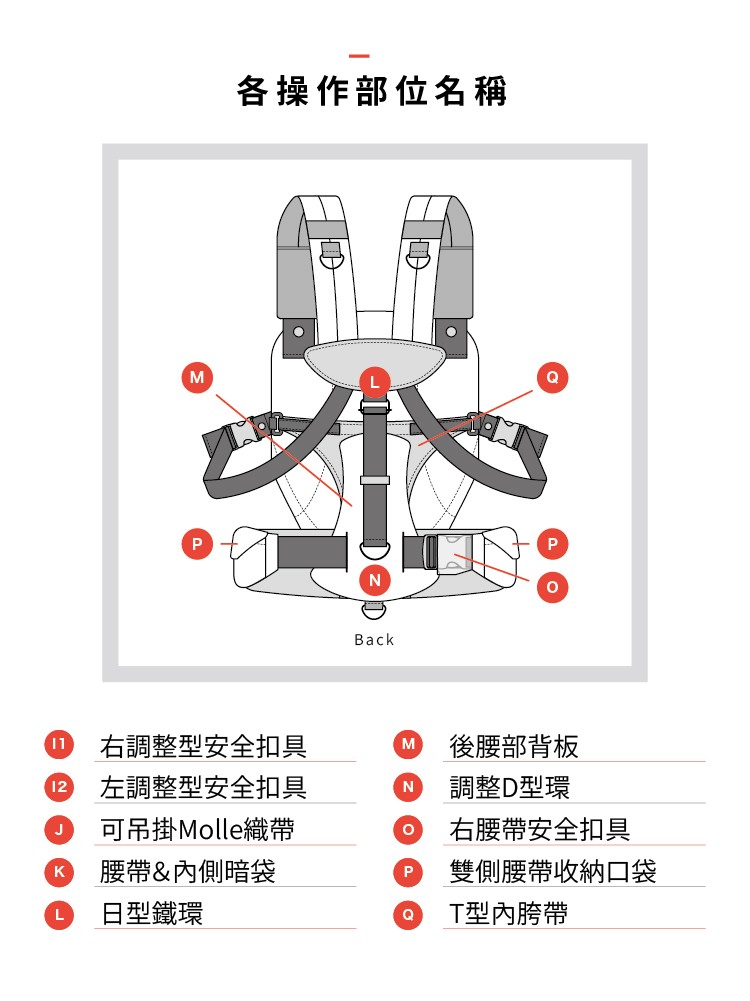 各操作部位名稱

M
L
Q
P
P
N
O
Back

I1 右調整型安全扣具
I2 左調整型安全扣具
J 可吊掛Molle織帶
K 腰帶&內側暗袋
L 日型鐵環

M 後腰部背板
N 調整D型環
O 右腰帶安全扣具
P 雙側腰帶收納口袋
Q T型內胯帶