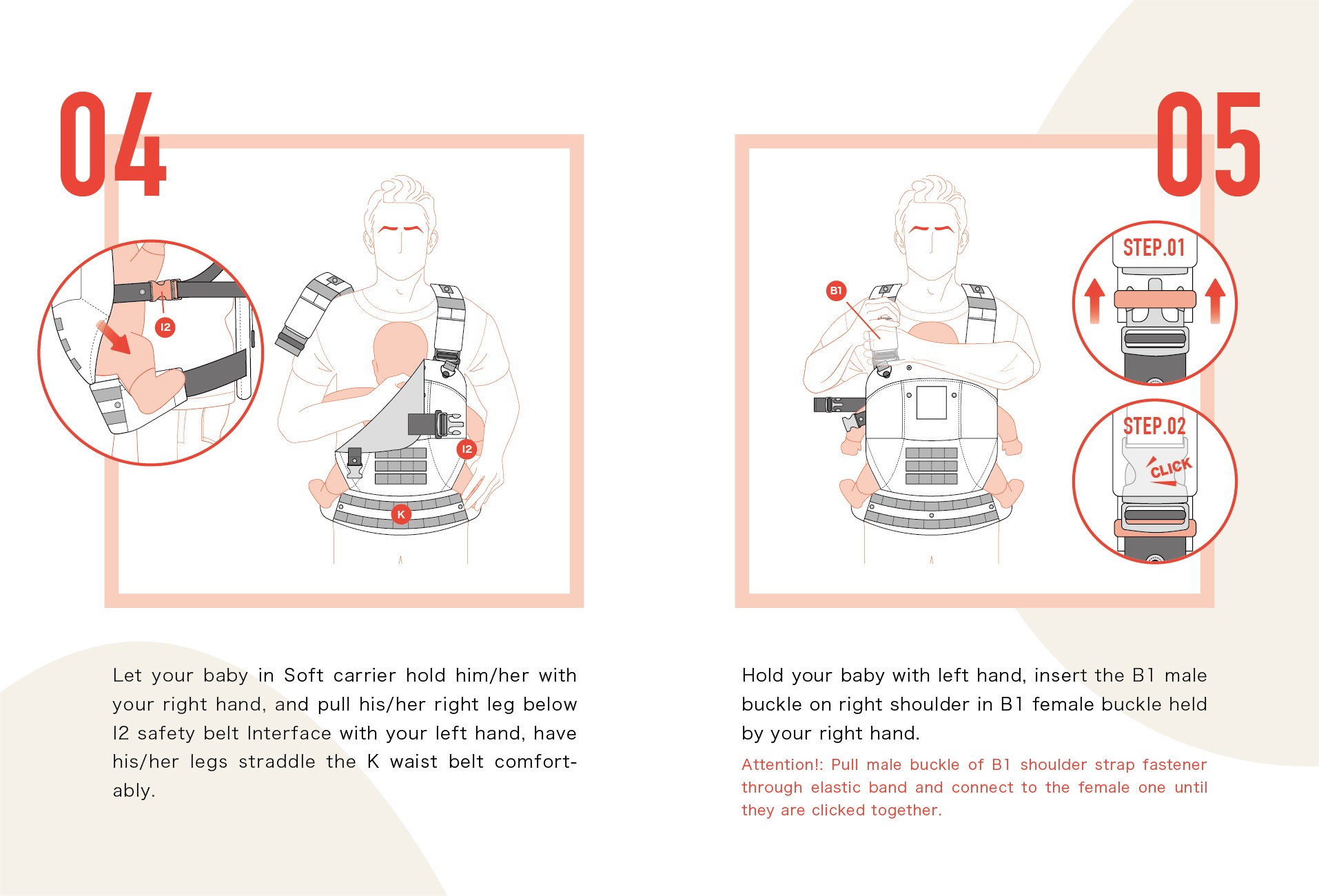 04

I2

I2

K

Let your baby in Soft carrier hold him/her with your right hand, and pull his/her right leg below I2 safety belt Interface with your left hand, have his/her legs straddle the K waist belt comfortably.

05

B1

STEP.01

STEP.02

CLICK

Hold your baby with left hand, insert the B1 male buckle on right shoulder in B1 female buckle held by your right hand.

Attention!: Pull male buckle of B1 shoulder strap fastener through elastic band and connect to the female one until they are clicked together.