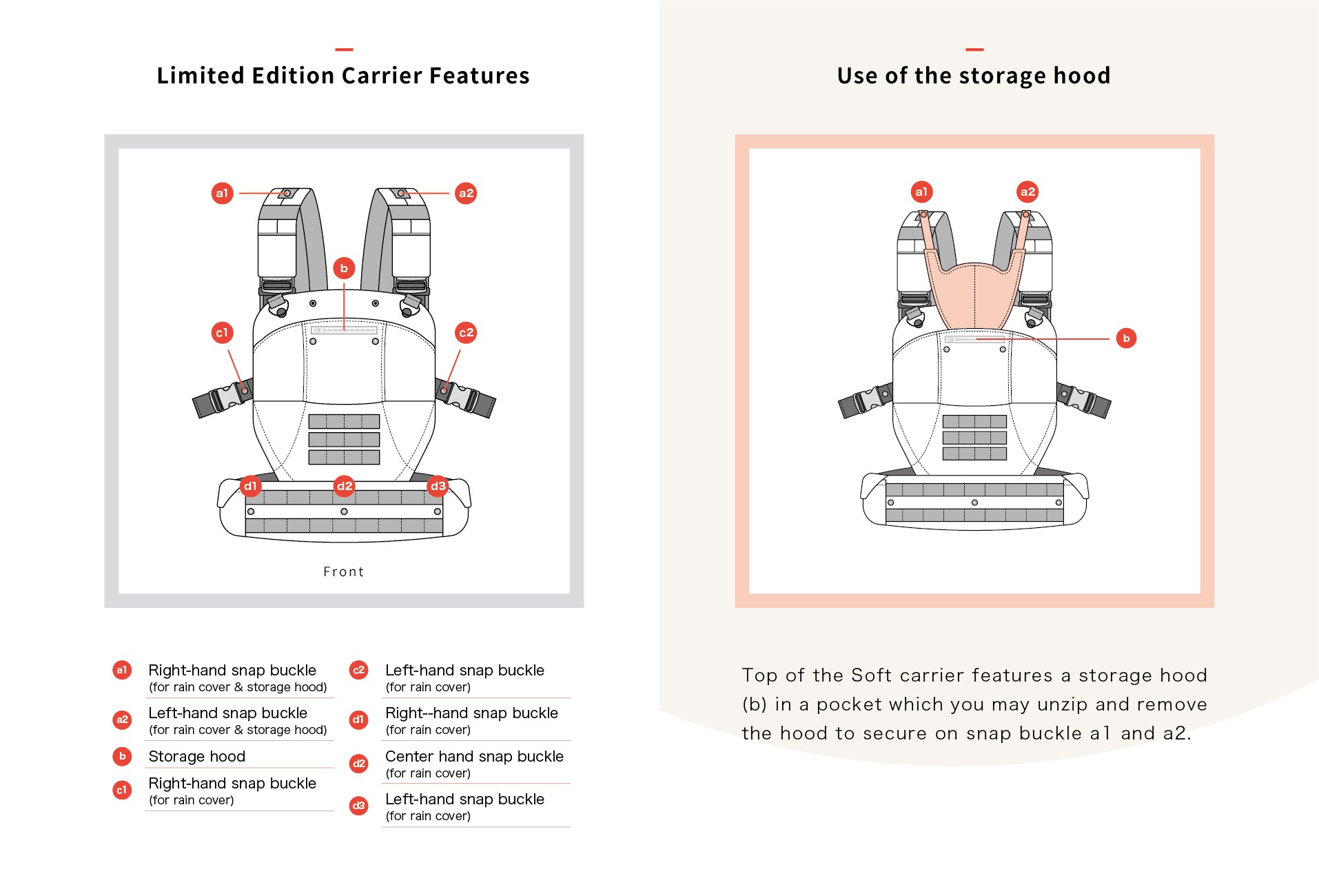 Limited Edition Carrier Features

a1
a2
b
c1
c2
d1
d2
d3

Front

a1 Right-hand snap buckle (for rain cover & storage hood)

a2 Left-hand snap buckle (for rain cover & storage hood)

b Storage hood

c1 Right-hand snap buckle (for rain cover)

c2 Left-hand snap buckle (for rain cover)

d1 Right--hand snap buckle (for rain cover)

d2 Center hand snap buckle (for rain cover)

d3 Left-hand snap buckle (for rain cover)

Use of the storage hood

a1
a2
b

Top of the Soft carrier features a storage hood (b) in a pocket which you may unzip and remove the hood to secure on snap buckle a1 and a2.