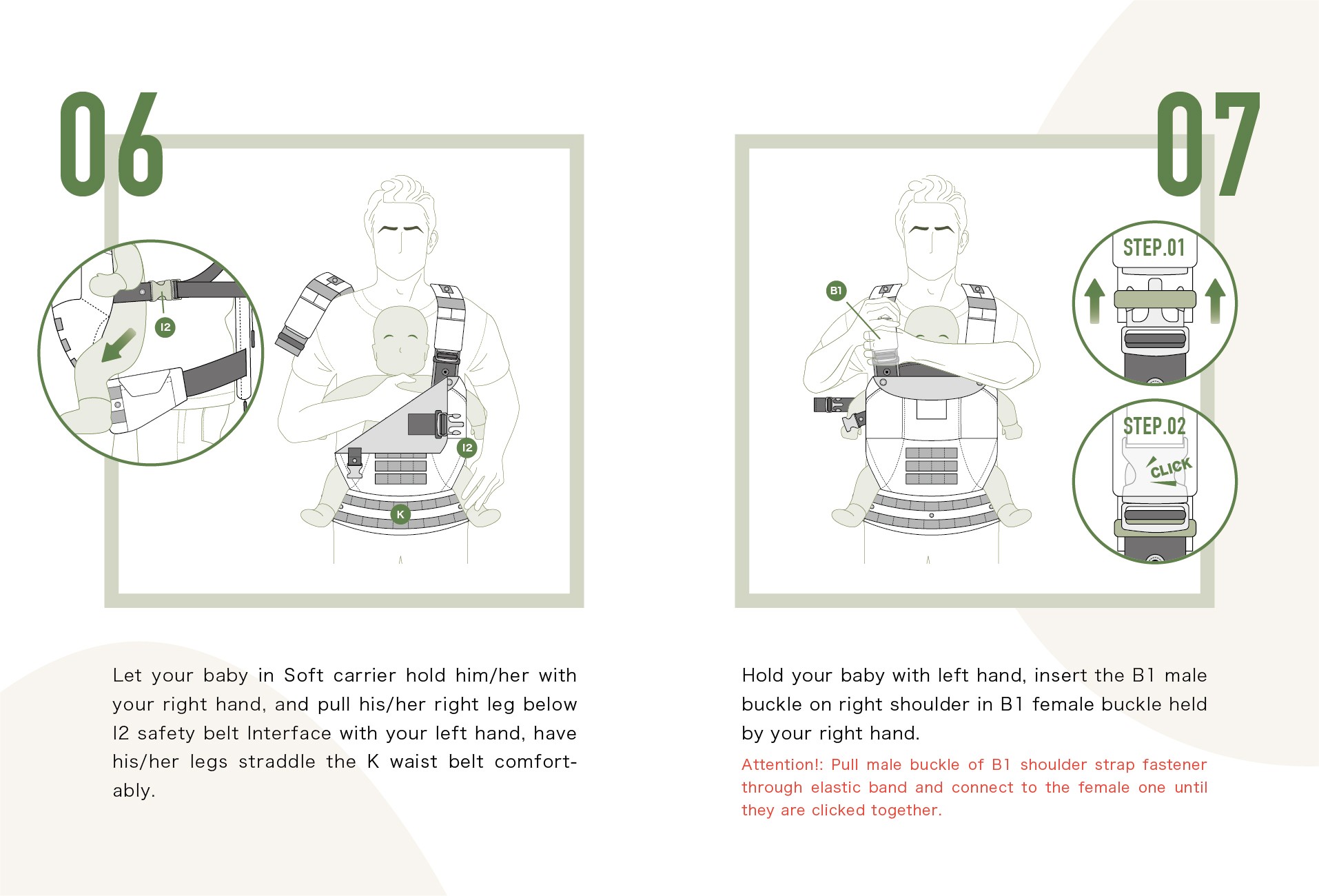 06

I2

I2

K

Let your baby in Soft carrier hold him/her with your right hand, and pull his/her right leg below I2 safety belt Interface with your left hand, have his/her legs straddle the K waist belt comfortably.

07

B1

STEP.01

STEP.02

CLICK

Hold your baby with left hand, insert the B1 male buckle on right shoulder in B1 female buckle held by your right hand.

Attention!: Pull male buckle of B1 shoulder strap fastener through elastic band and connect to the female one until they are clicked together.