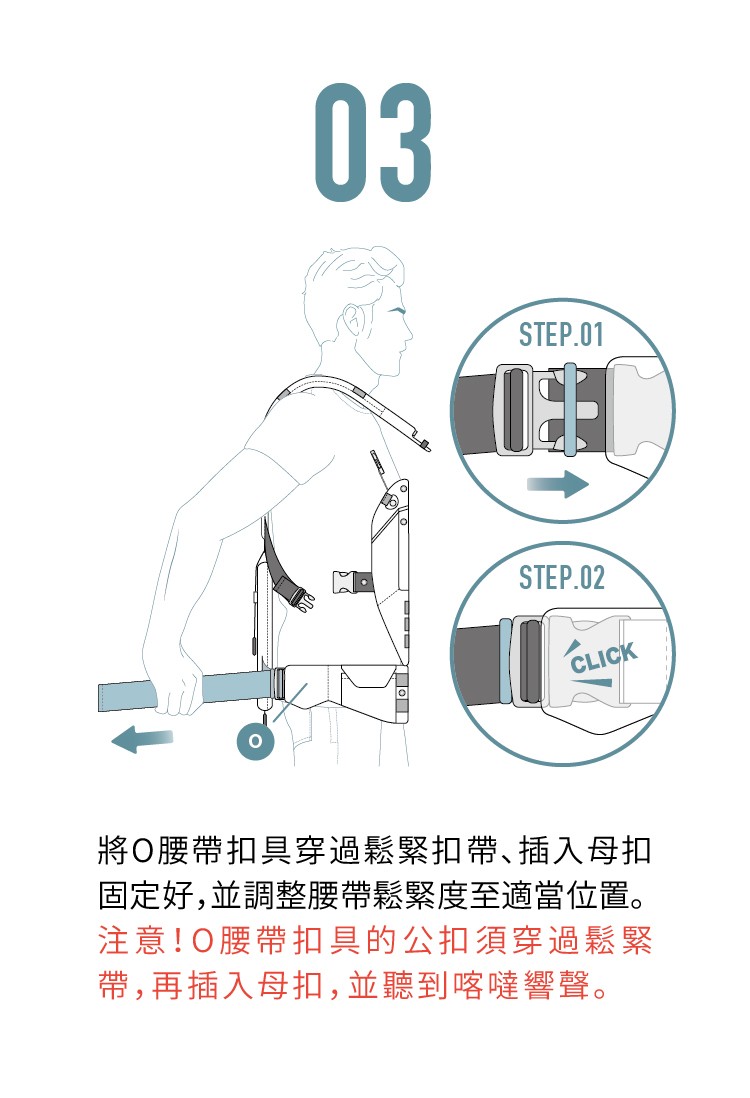 03

STEP.01

STEP.02

CLICK

O

將O腰帶扣具穿過鬆緊扣帶、插入母扣固定好，並調整腰帶鬆緊度至適當位置。
注意！O腰帶扣具的公扣須穿過鬆緊帶，再插入母扣，並聽到喀噠響聲。