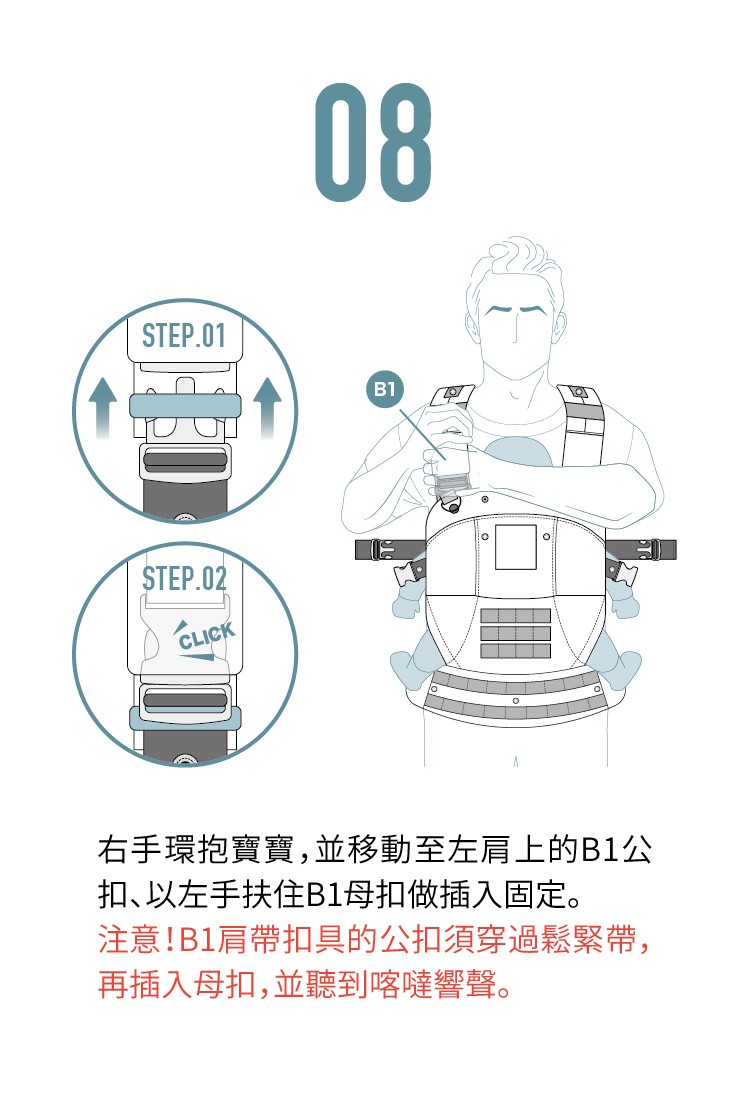 08

STEP.01

STEP.02

CLICK

B1

右手環抱寶寶，並移動至左肩上的B1公扣、以左手扶住B1母扣做插入固定。

注意！B1肩帶扣具的公扣須穿過鬆緊帶，再插入母扣，並聽到喀噠響聲。