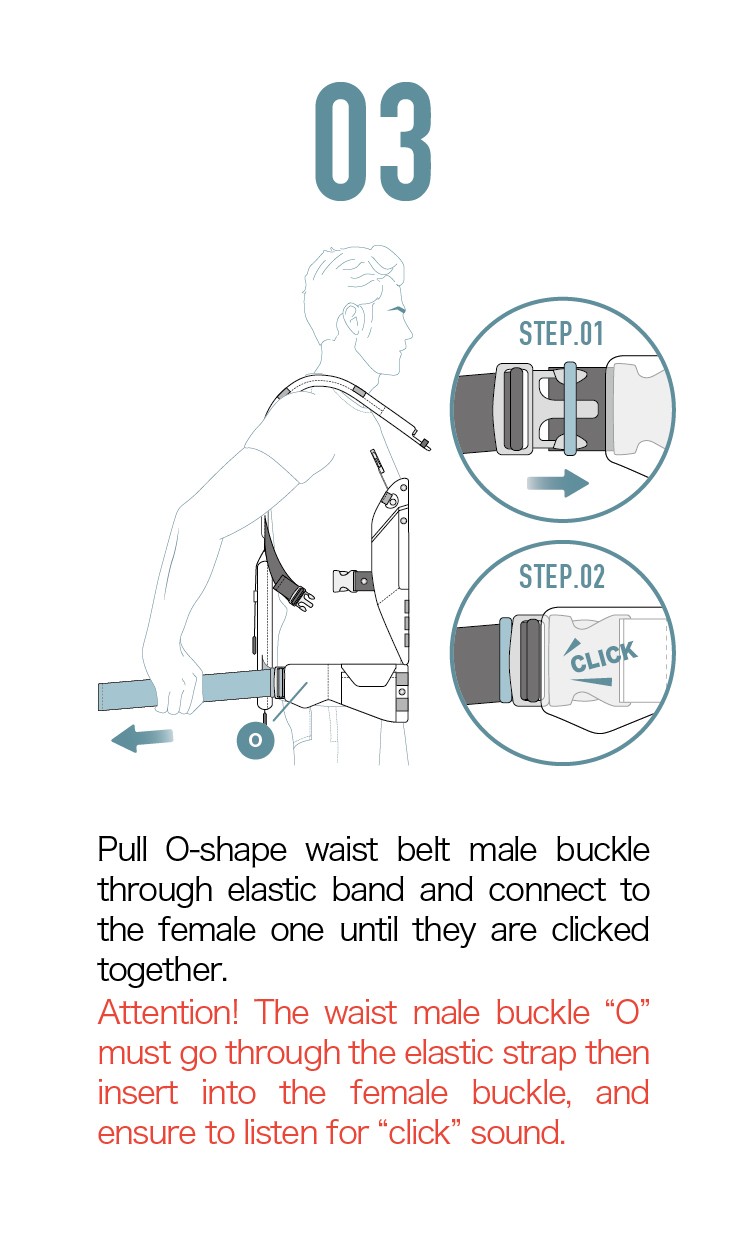 03

STEP.01

STEP.02

CLICK

O

Pull O-shape waist belt male buckle through elastic band and connect to the female one until they are clicked together.

Attention! The waist male buckle “O” must go through the elastic strap then insert into the female buckle, and ensure to listen for “click” sound.