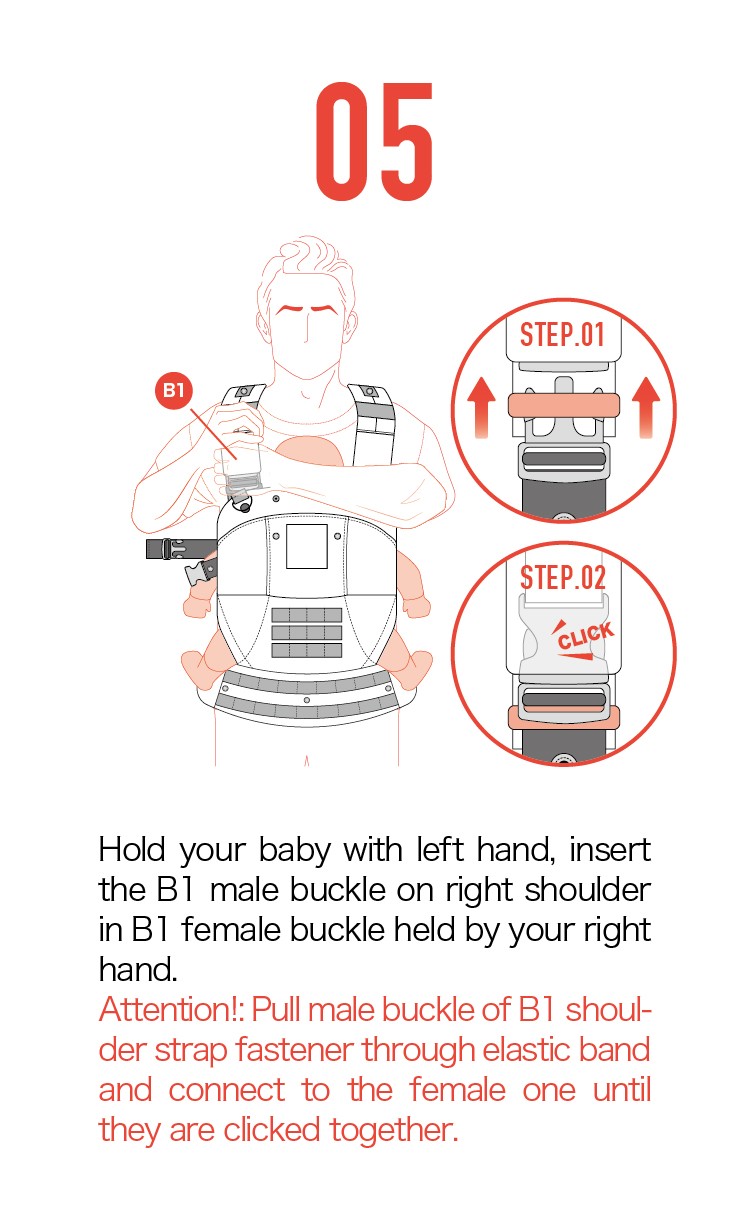 05

B1

STEP.01

STEP.02

CLICK

Hold your baby with left hand, insert the B1 male buckle on right shoulder in B1 female buckle held by your right hand.
Attention!: Pull male buckle of B1 shoulder strap fastener through elastic band and connect to the female one until they are clicked together.