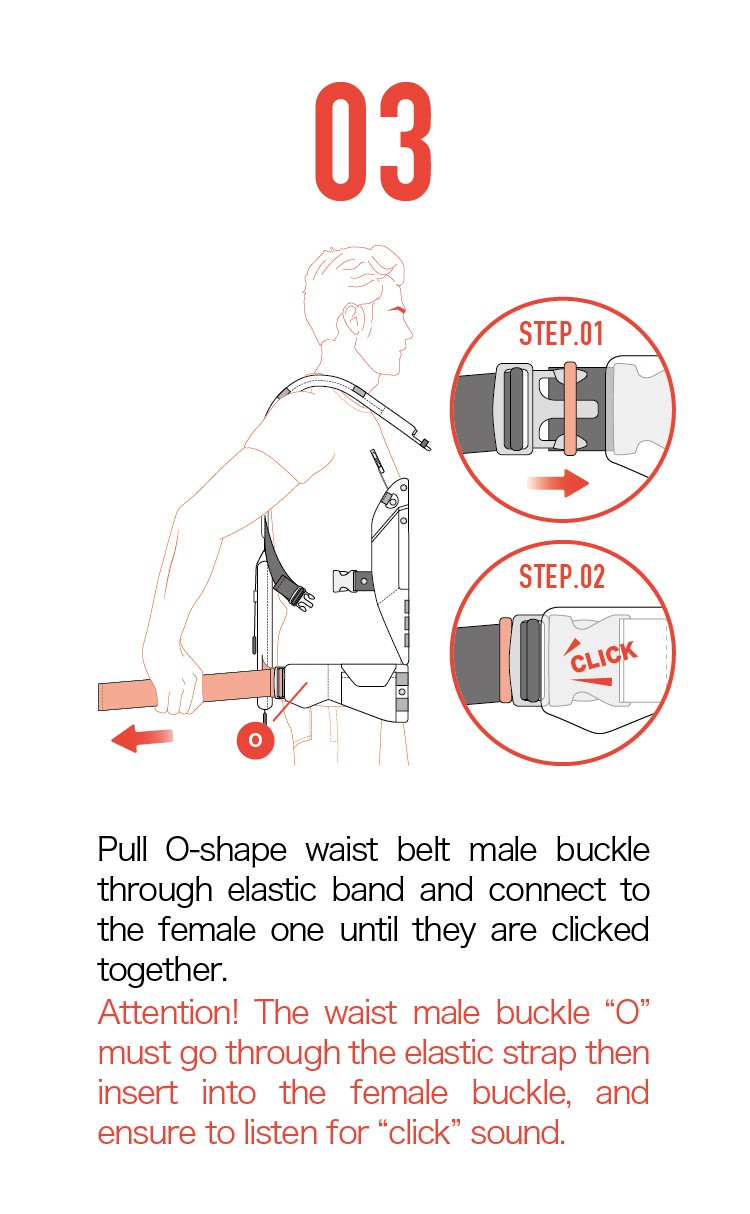 03

STEP.01

STEP.02

CLICK

O

Pull O-shape waist belt male buckle through elastic band and connect to the female one until they are clicked together.

Attention! The waist male buckle “O” must go through the elastic strap then insert into the female buckle, and ensure to listen for “click” sound.